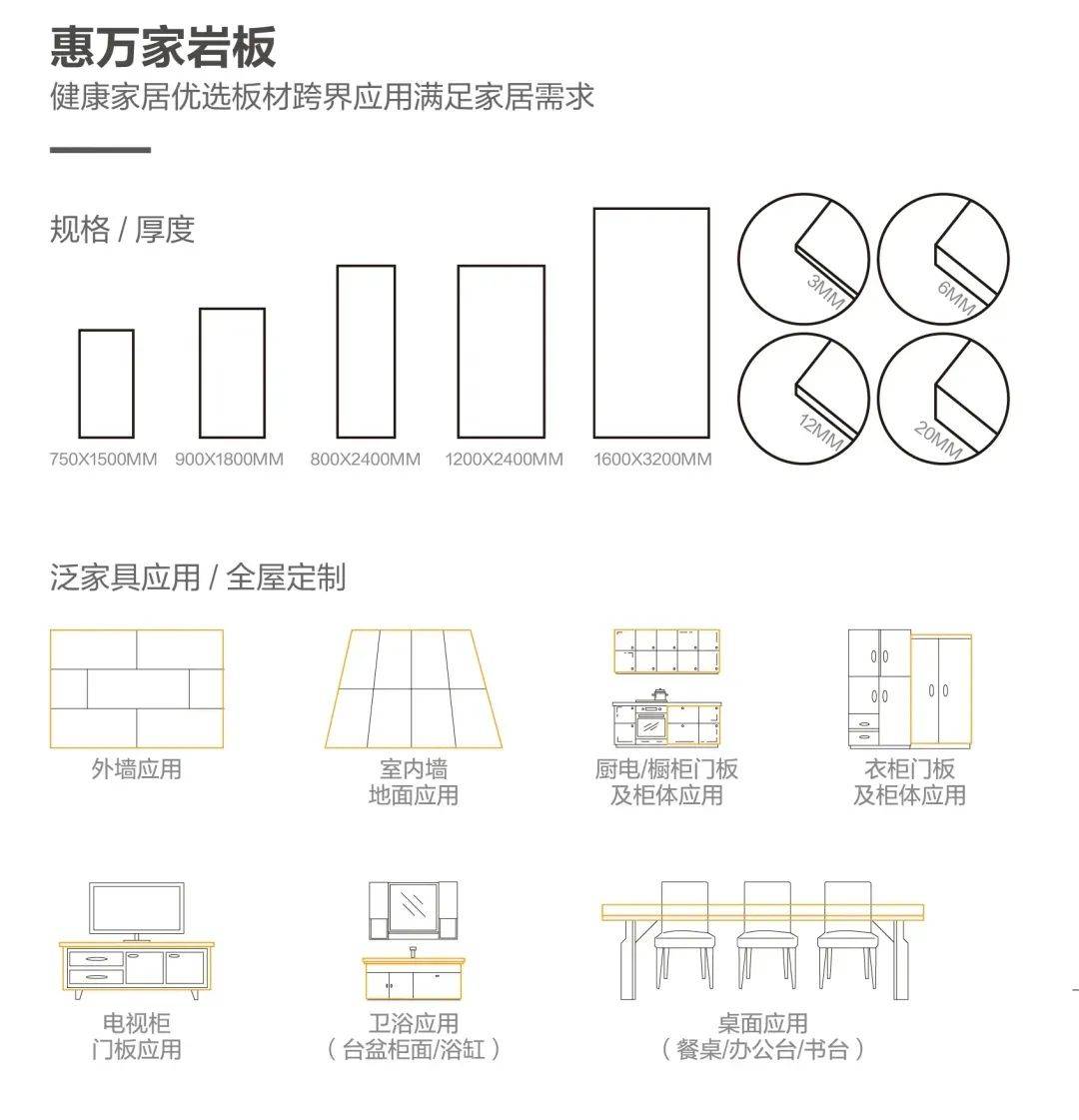 惠万家岩板
健康家居优选板材跨界应用满足家居需求

规格 / 厚度

750X1500MM 900X1800MM 800X2400MM 1200X2400MM 1600X3200MM

3MM 6MM 12MM 20MM

泛家具应用 / 全屋定制

外墙应用

室内墙
地面应用

厨电/橱柜门板
及柜体应用

衣柜门板
及柜体应用

电视柜
门板应用

卫浴应用
（台盆柜面/浴缸）

桌面应用
（餐桌/办公台/书台）